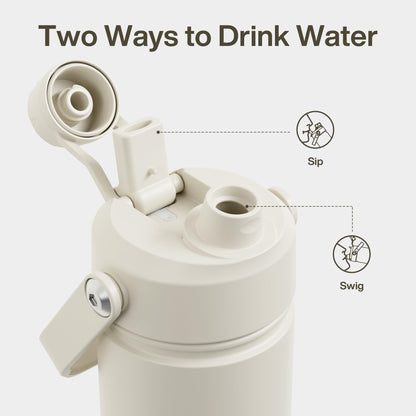 Two Ways to Drink Water

Sip

Swig